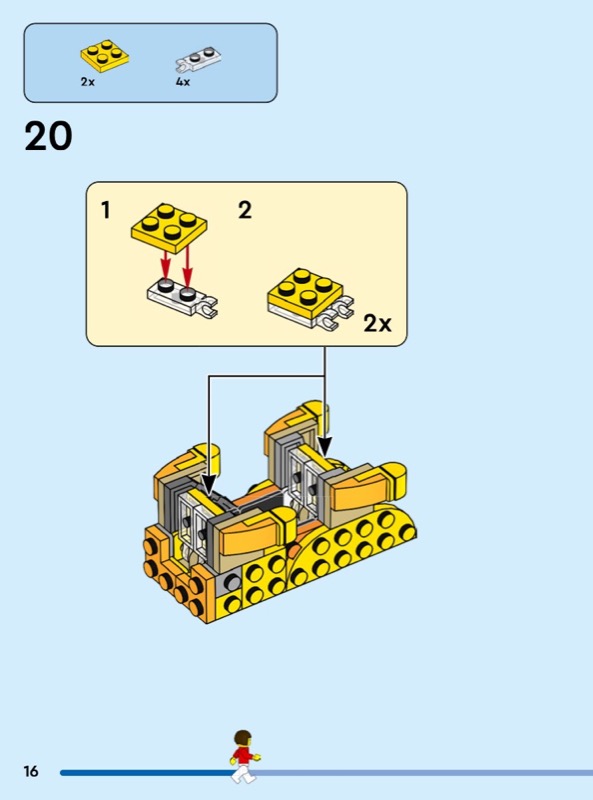 2x
4x

20

1
2

2x

16