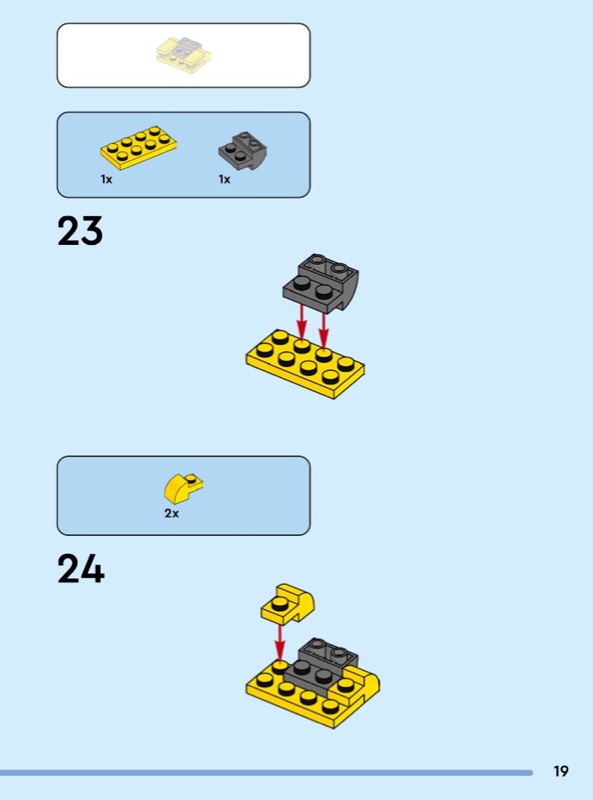 1x
1x

23

2x

24

19