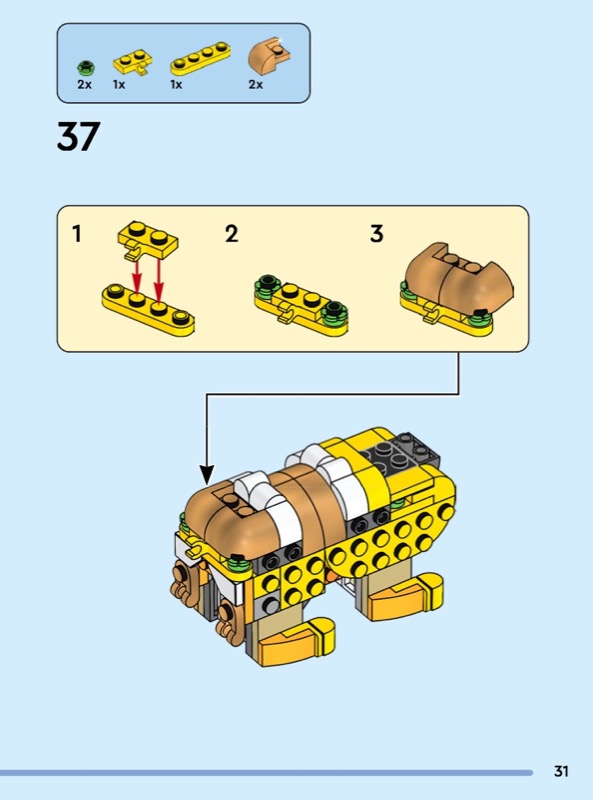 2x 1x 1x 2x

37

1 2 3

31