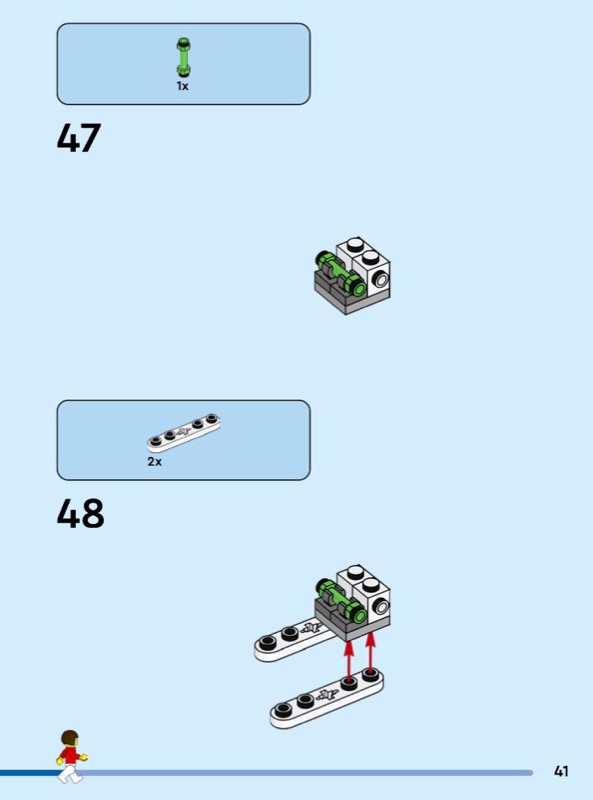 1x

47

2x

48

41