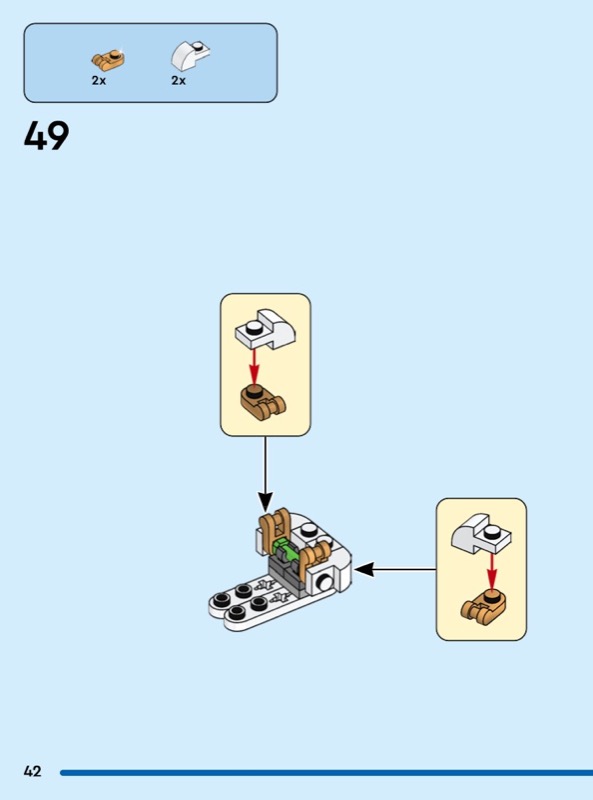 2x
2x

49

42