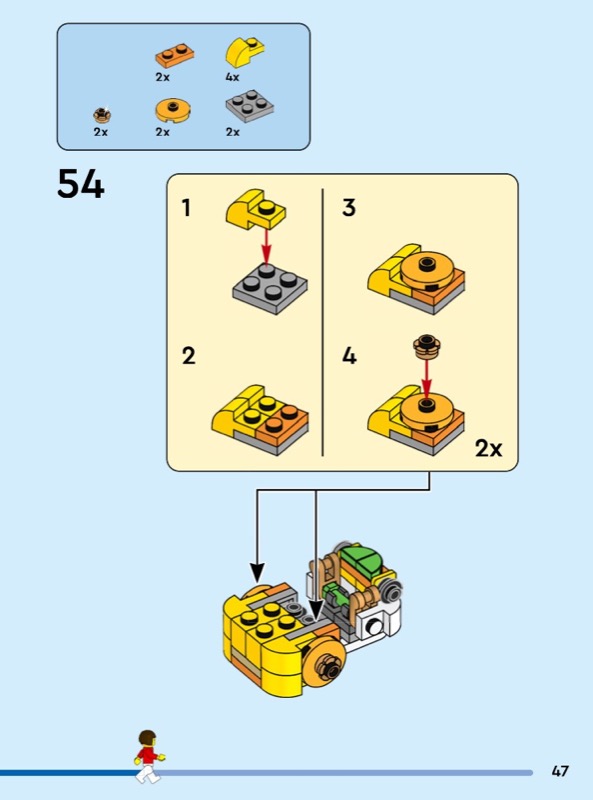 2x
4x
2x
2x
2x

54

1

2

3

4

2x

47