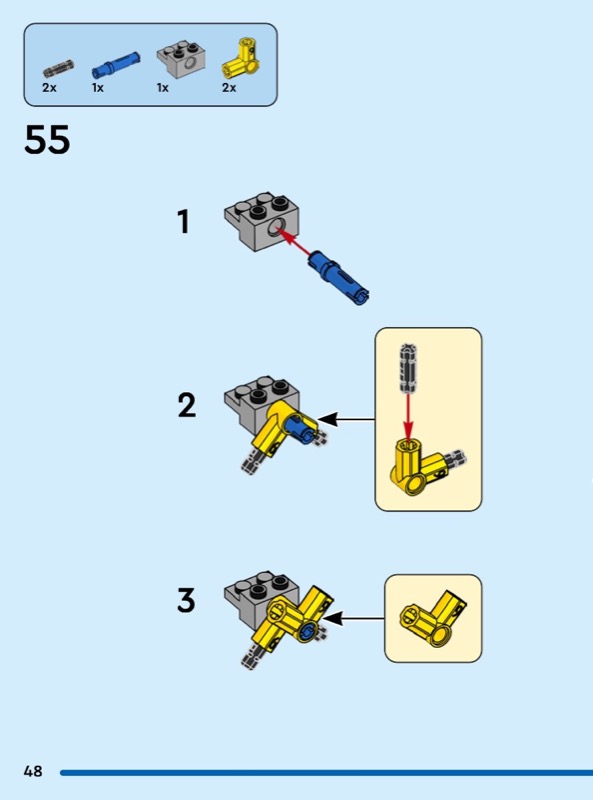 2x 1x 1x 2x

55

1

2

3

48