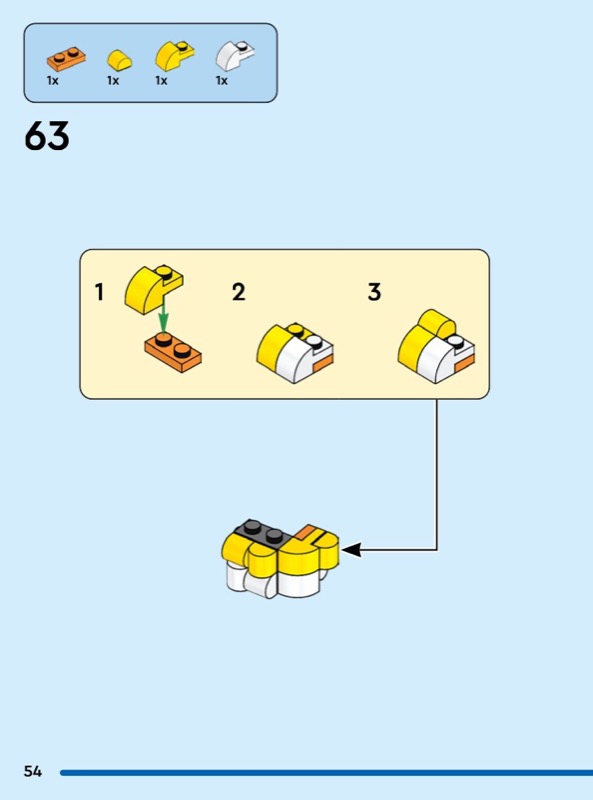 1x 1x 1x 1x

63

1

2

3

54