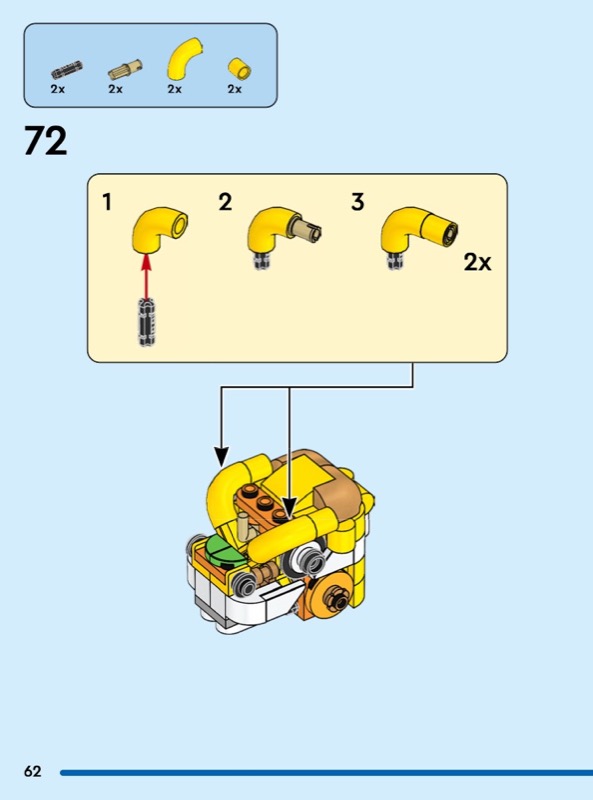 2x 2x 2x 2x

72

1 2 3

2x

62