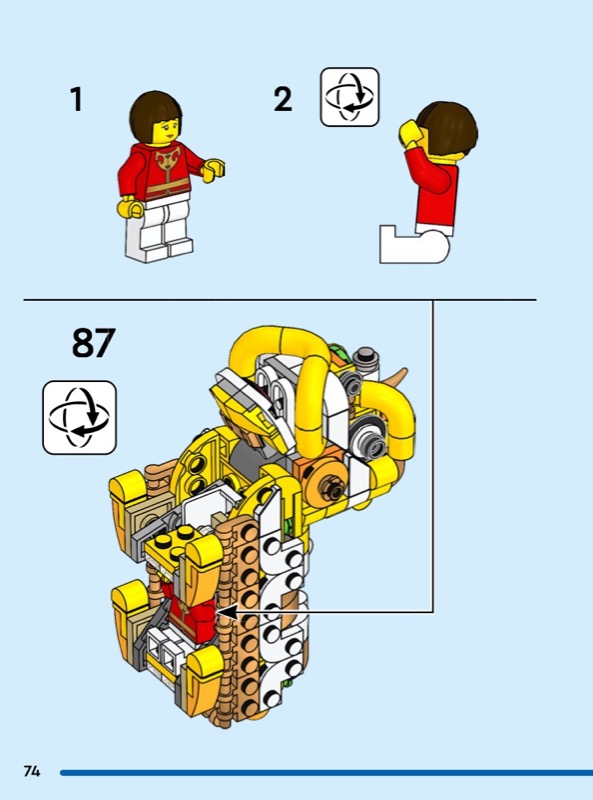 1

2

87

74