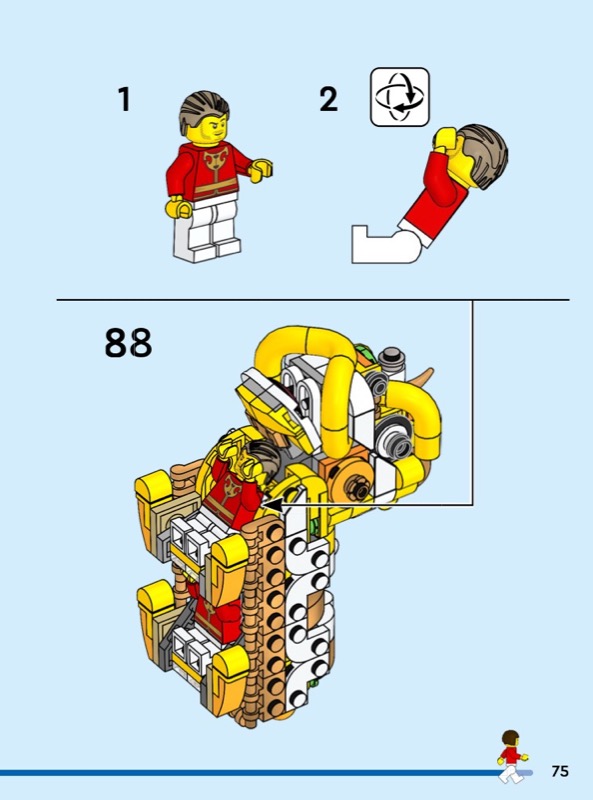 1

2

88

75