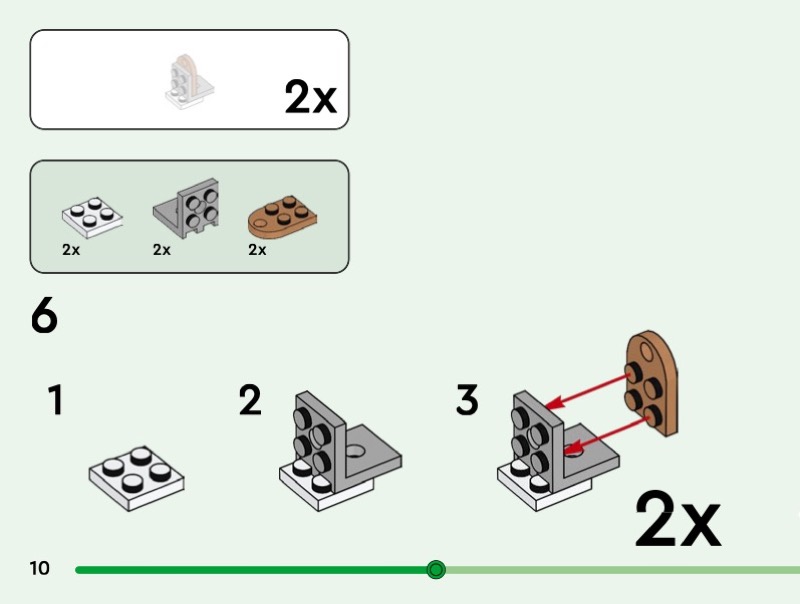 2x

2x 2x 2x

6

1

2

3

2x

10