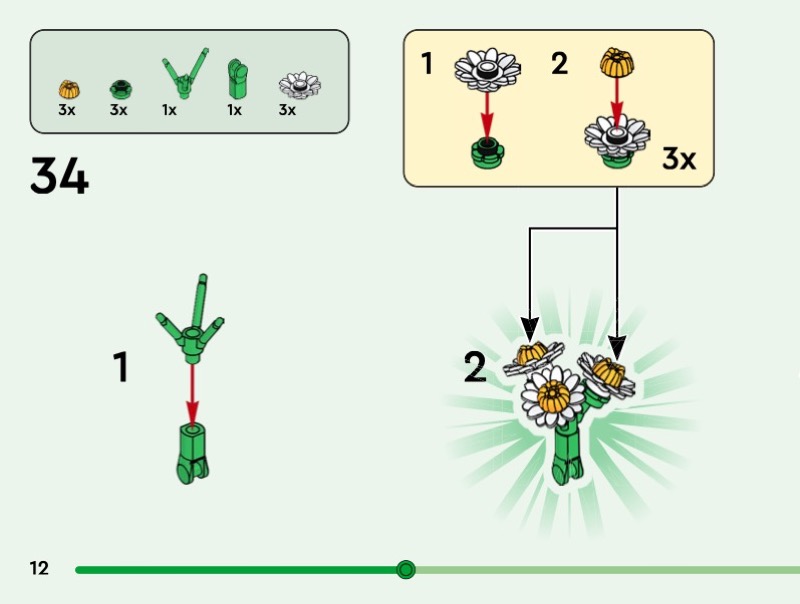 3x 3x 1x 1x 3x

34

1 2 3x

1

2

12