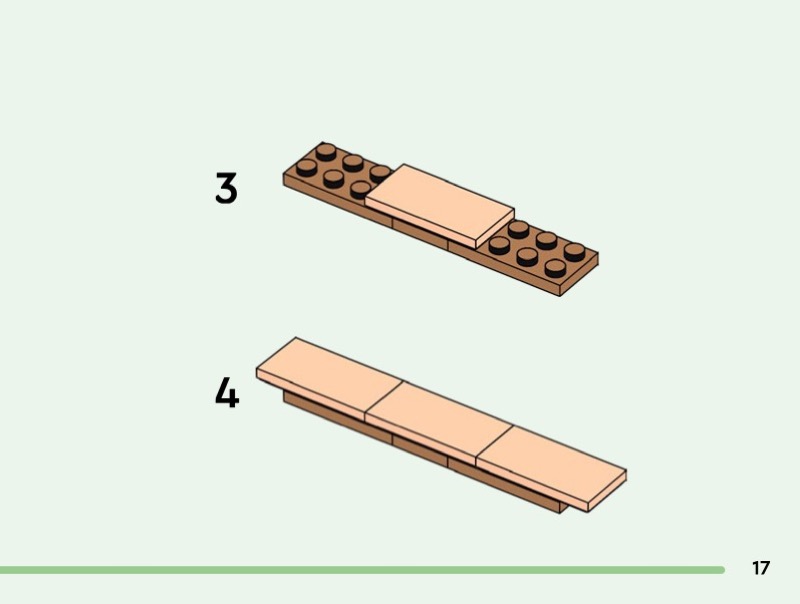 3

4

17