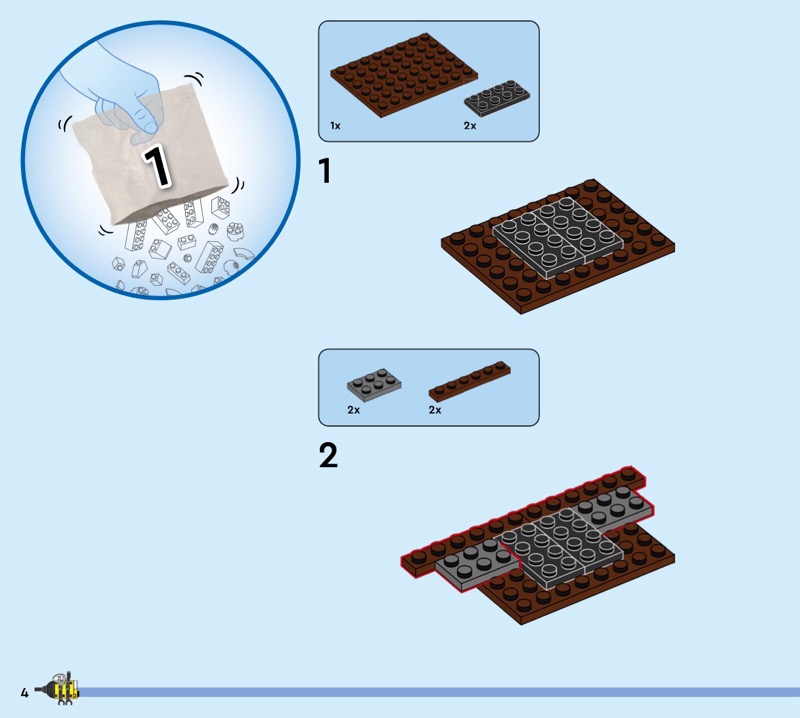 1

1x

2x

1

2x

2x

2

4