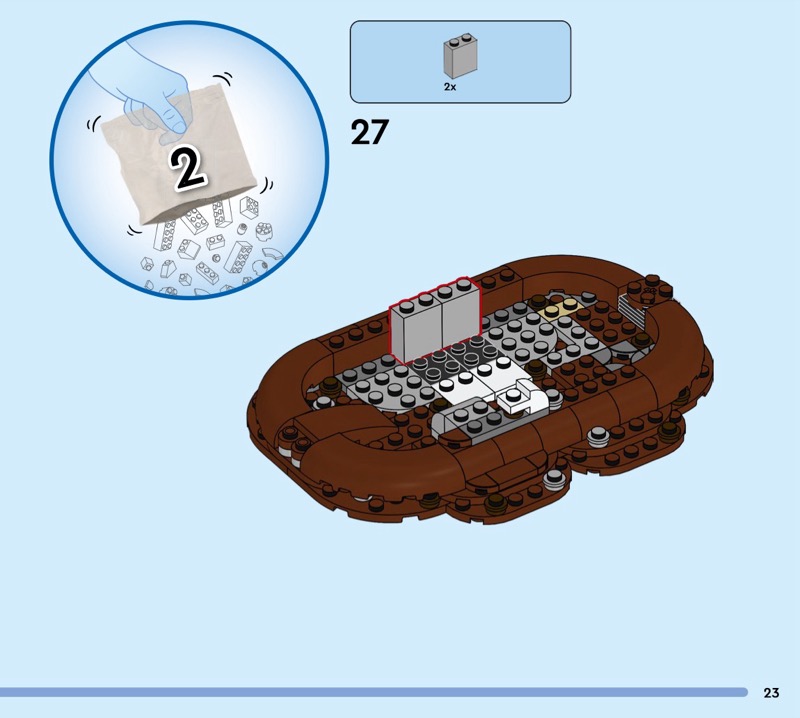 2

2x

27

23