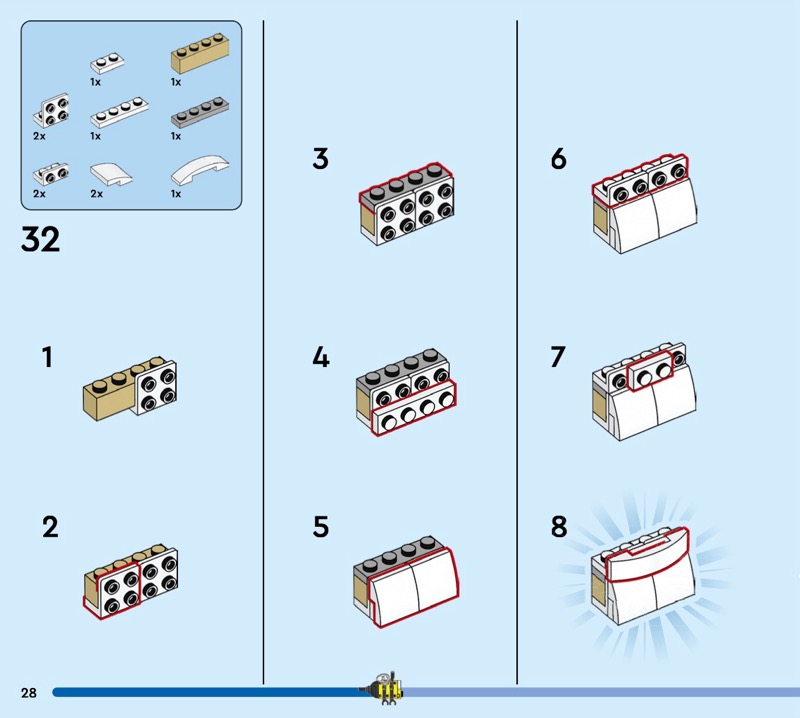 1x
1x
2x
1x
1x
2x
2x
1x

32

1

2

3

4

5

6

7

8

28