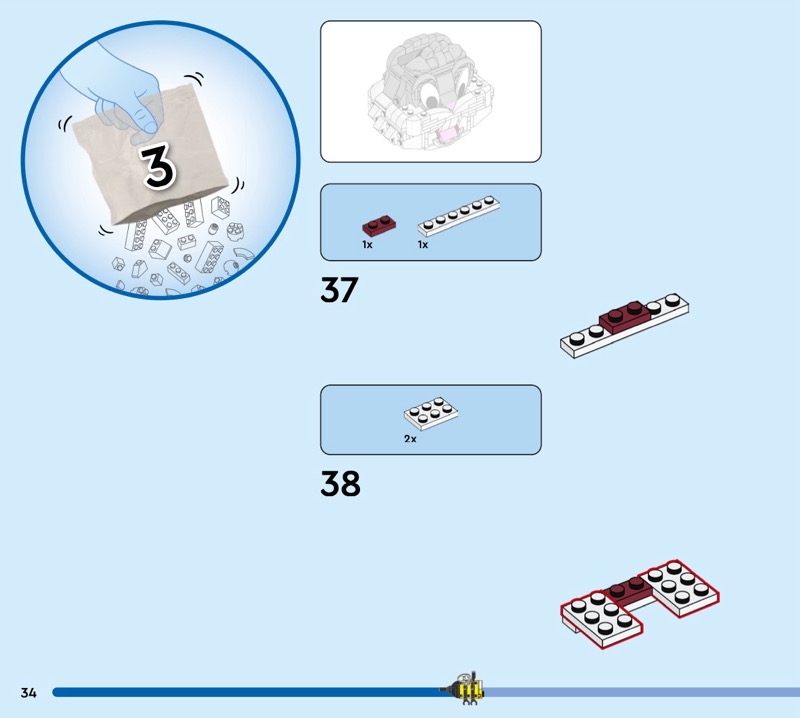 3

1x 1x

37

2x

38

34