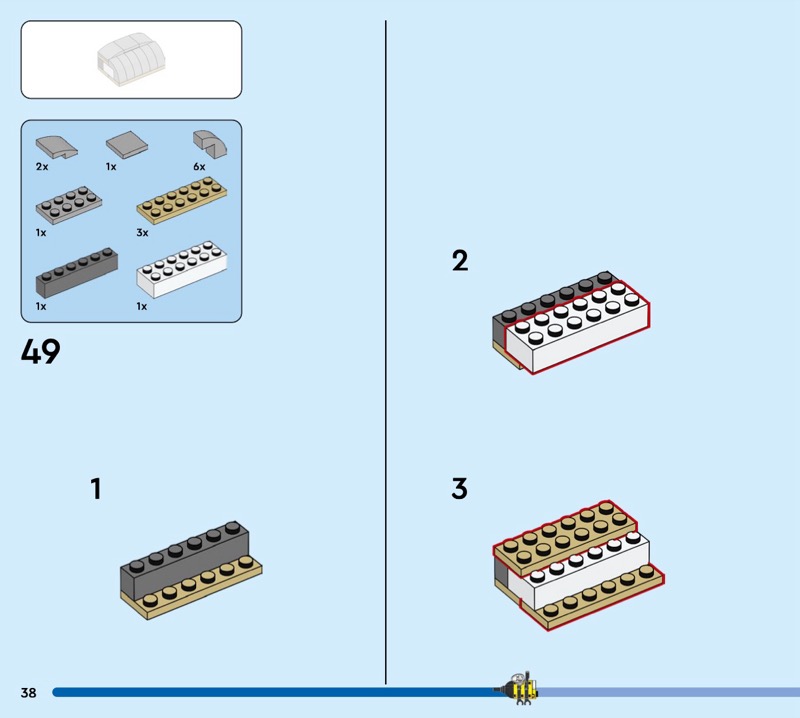 2x
1x
6x
1x
3x
1x
1x

49

1

2

3

38