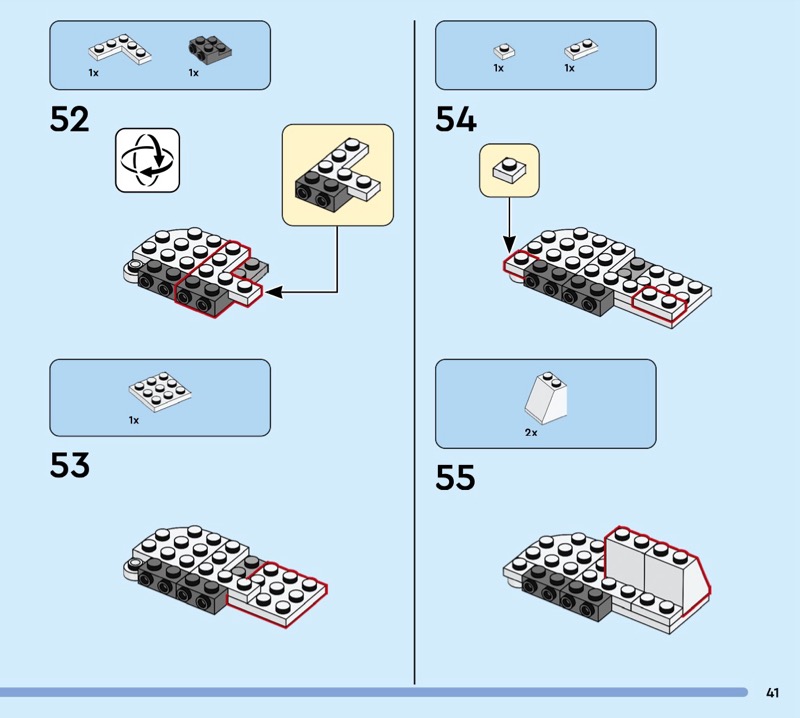 1x 1x

52

1x

53

1x 1x

54

2x

55

41