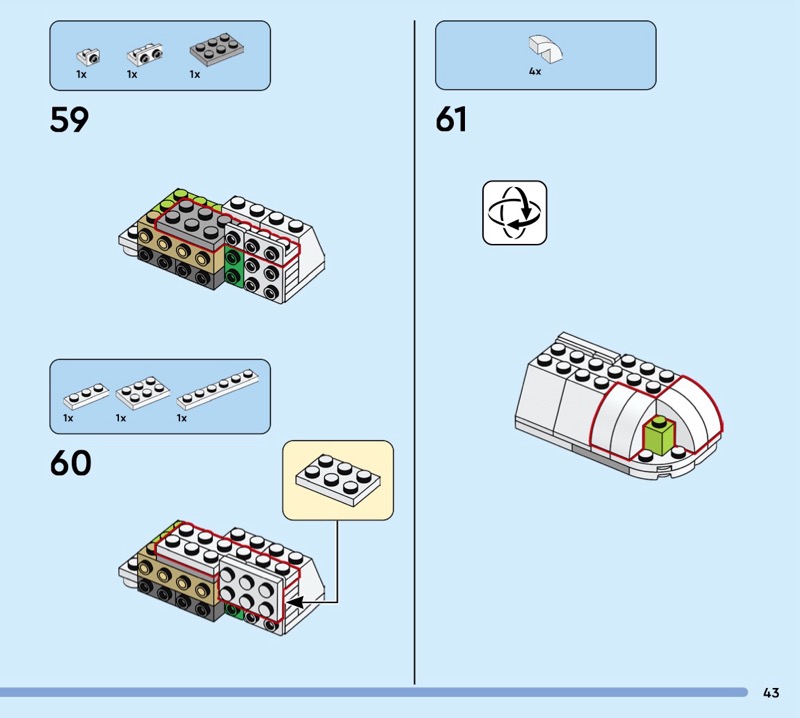 1x 1x 1x

59

1x 1x 1x

60

4x

61

43