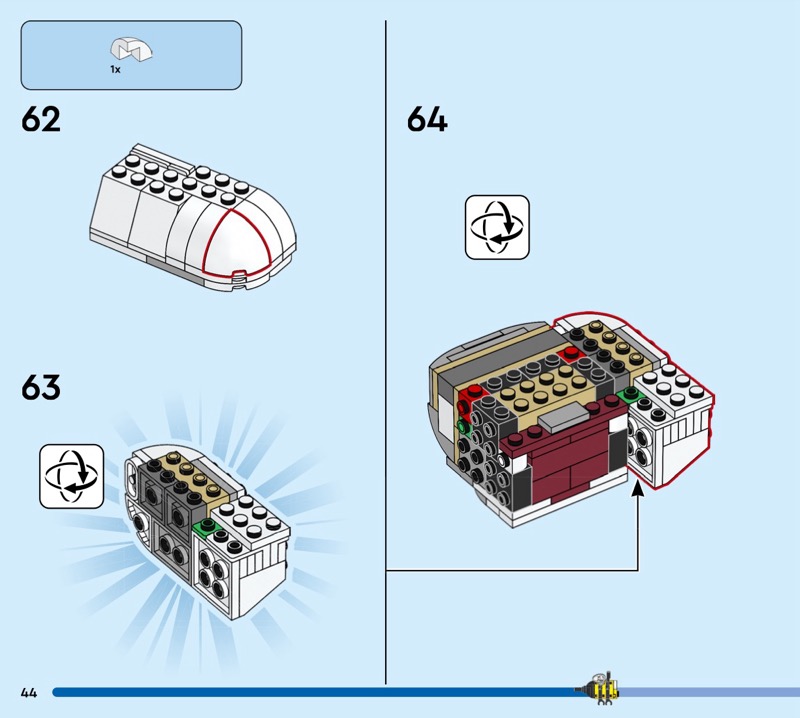 1x

62

63

64

44