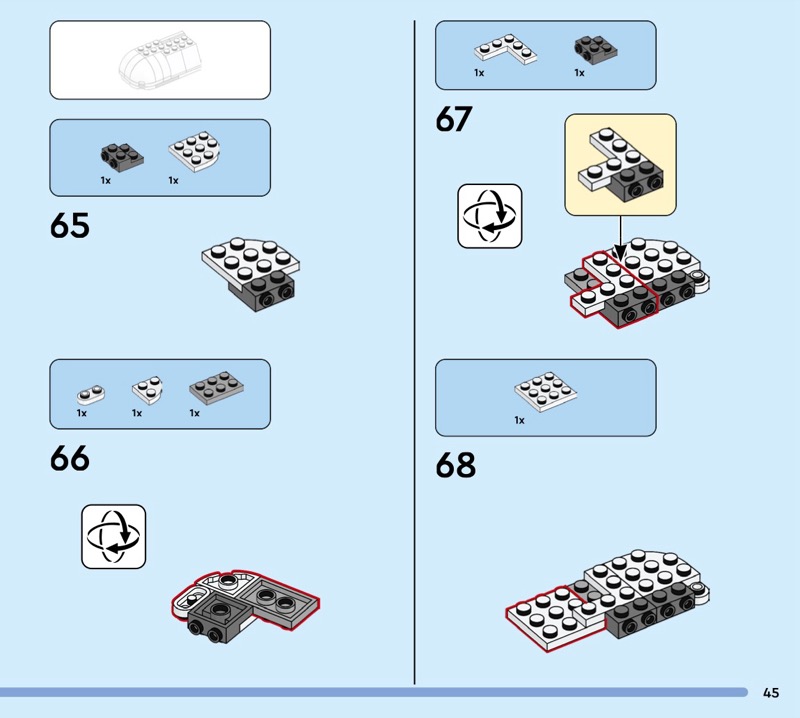 1x 1x

65

1x 1x 1x

66

1x 1x

67

1x

68

45