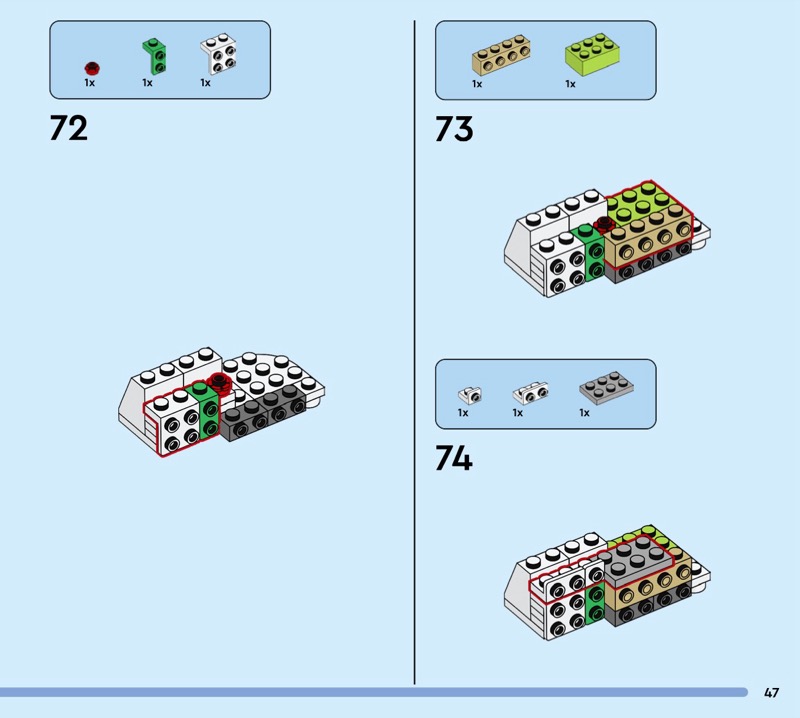 1x 1x 1x

72

1x 1x

73

1x 1x 1x

74

47