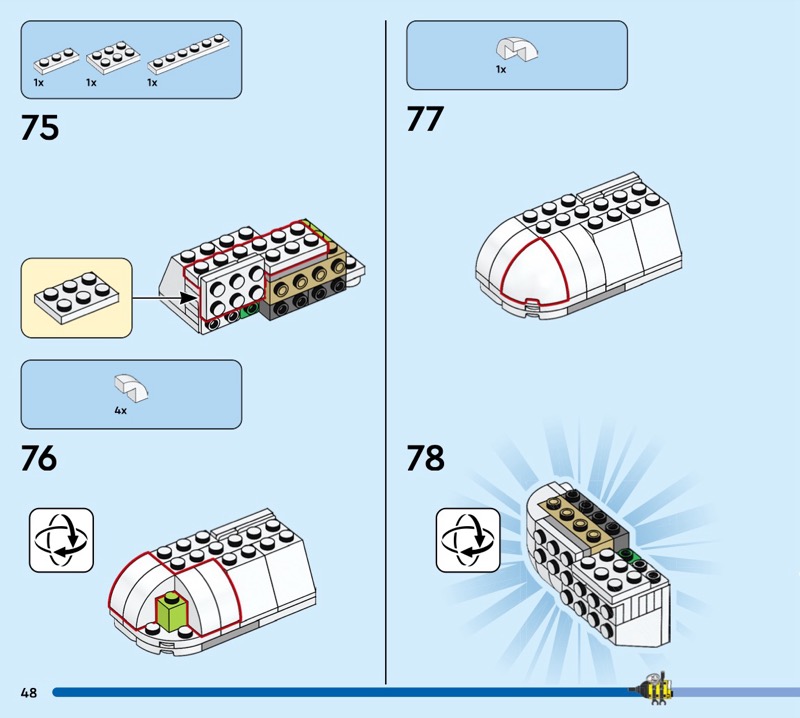 1x 1x 1x

75

4x

76

1x

77

78

48