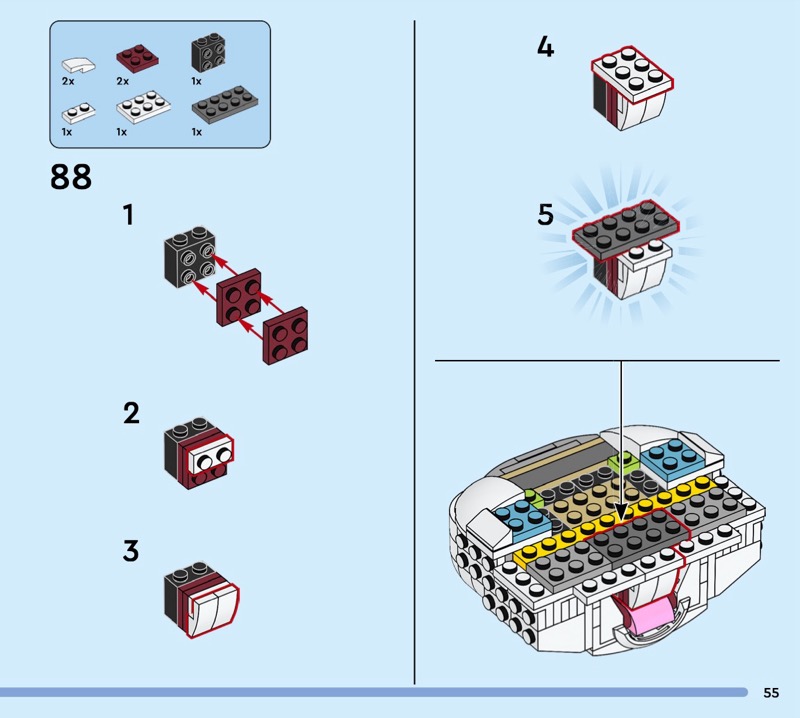 2x
2x
1x
1x
1x
1x

88

1

2

3

4

5

55