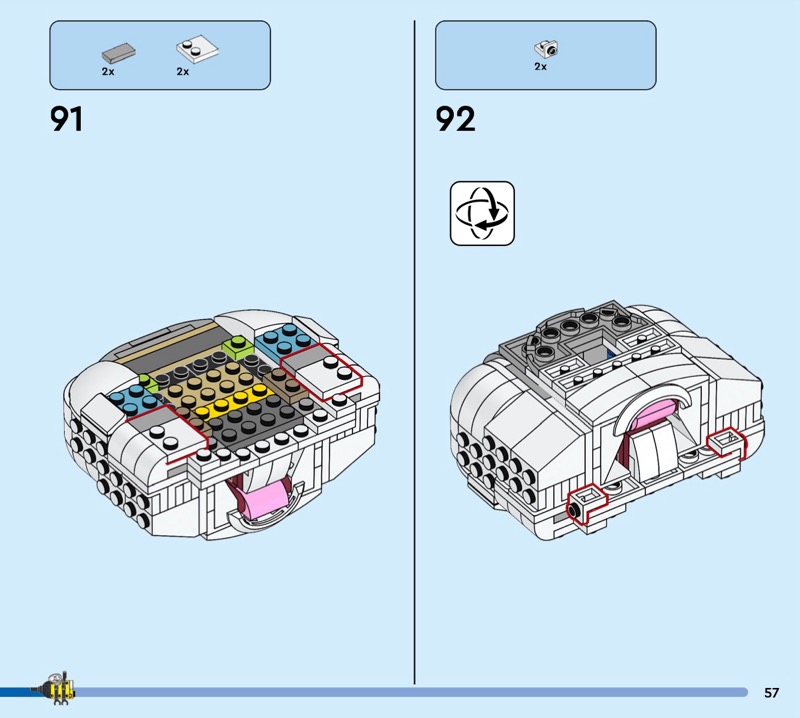 2x 2x

91

2x

92

57