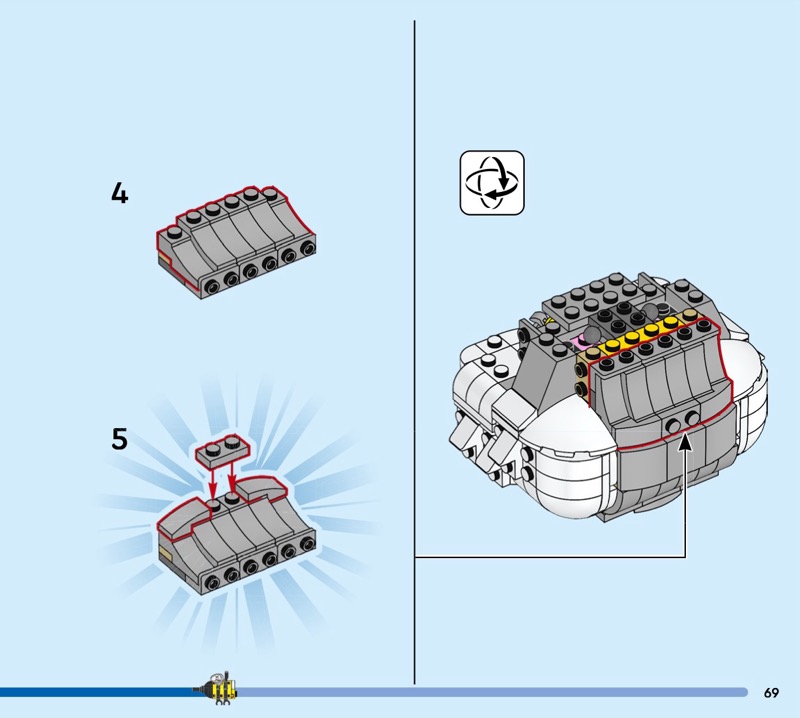 4

5

69