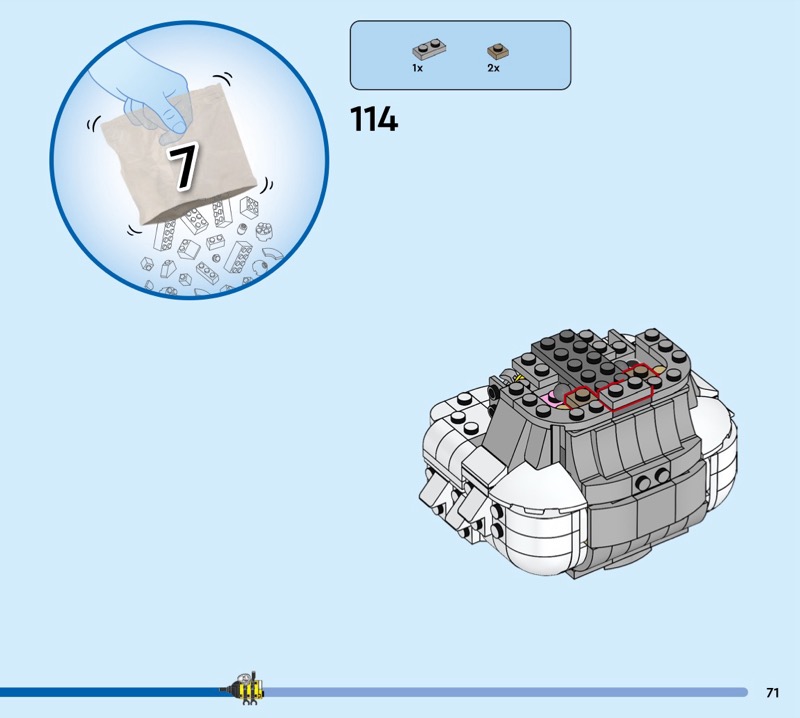 7

1x

2x

114

71