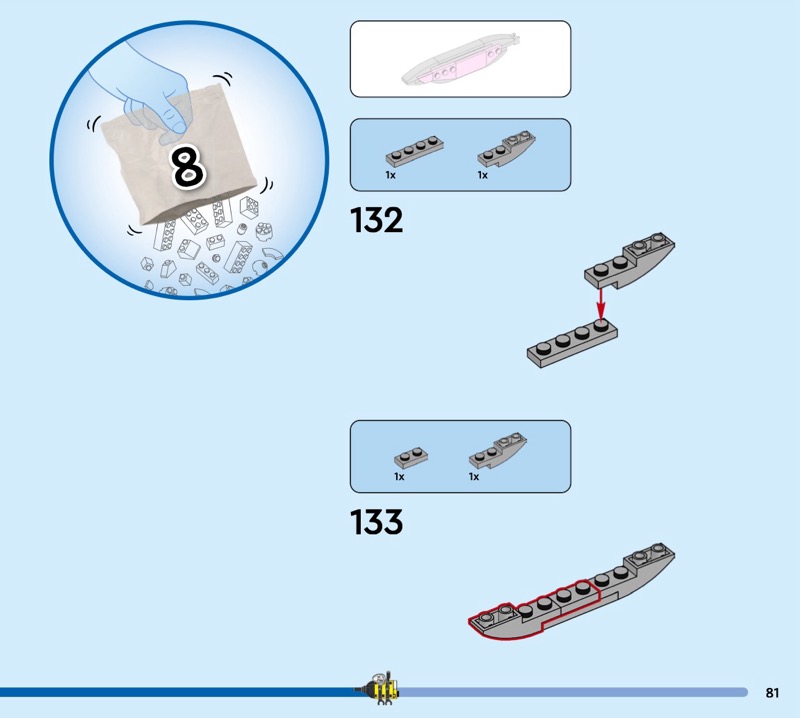 8

1x 1x

132

1x 1x

133

81