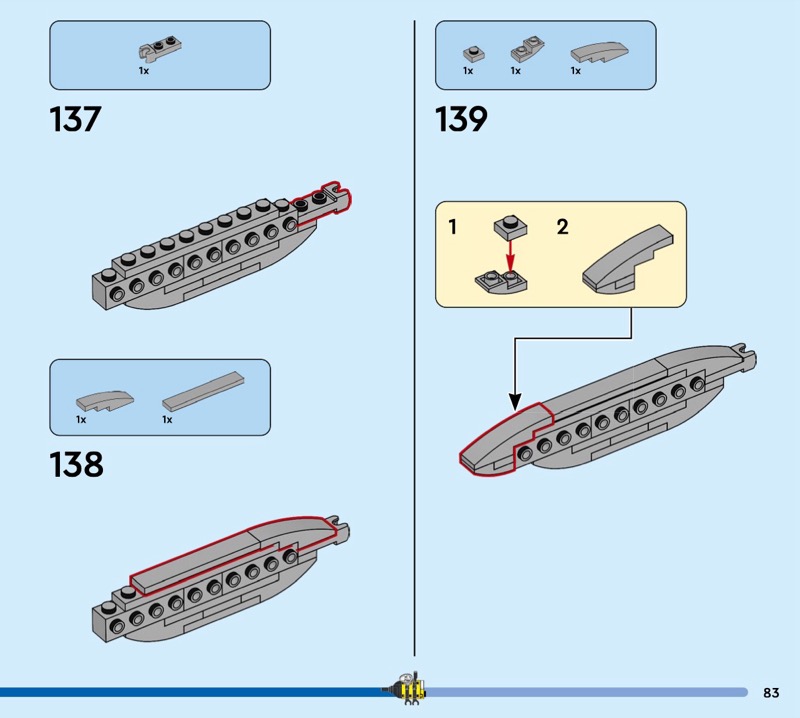 1x

137

1x 1x

138

1x 1x 1x

139

1

2

83