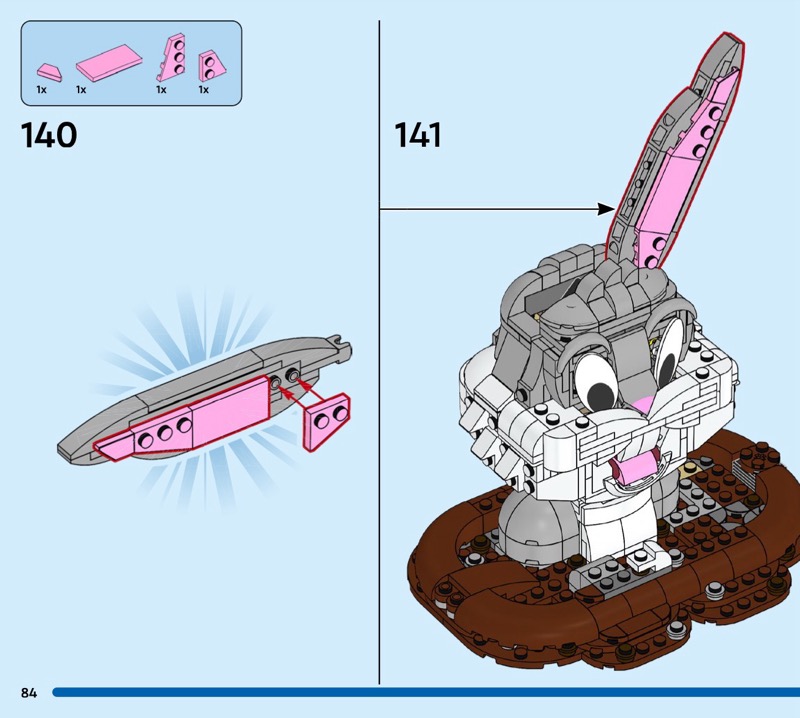 1x 1x 1x 1x

140

141

84