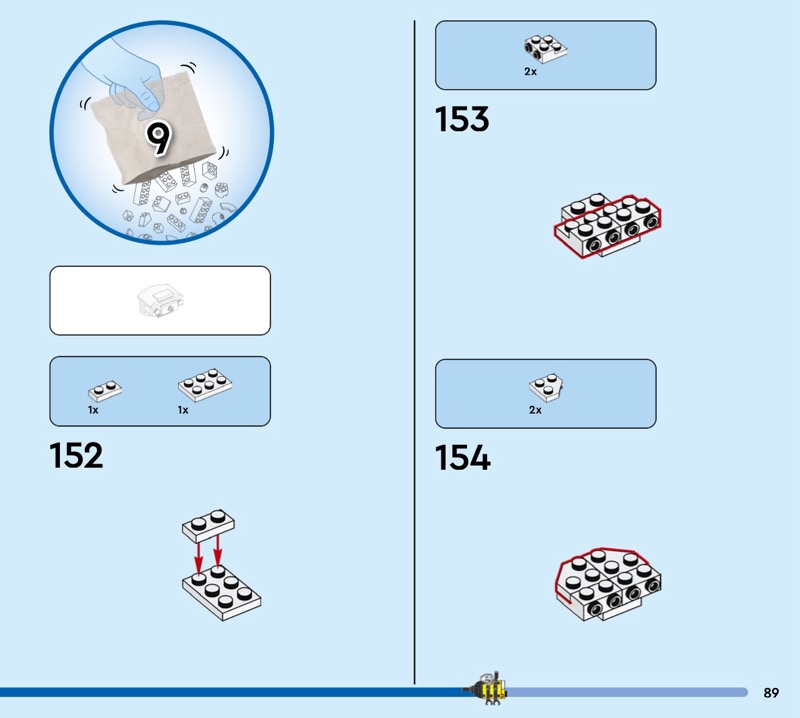 9

1x

1x

152

2x

153

2x

154

89