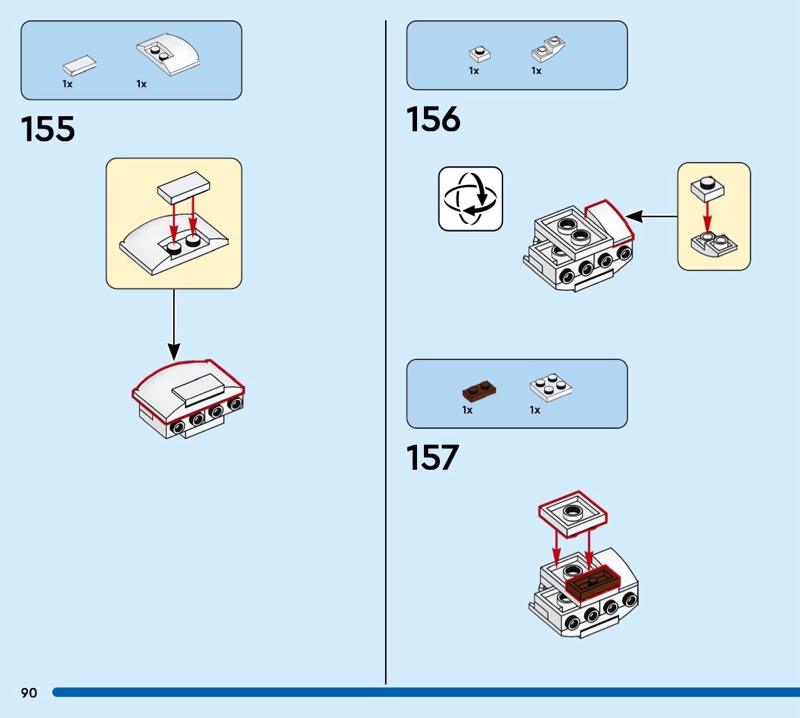 1x 1x

155

1x 1x

156

1x 1x

157

90