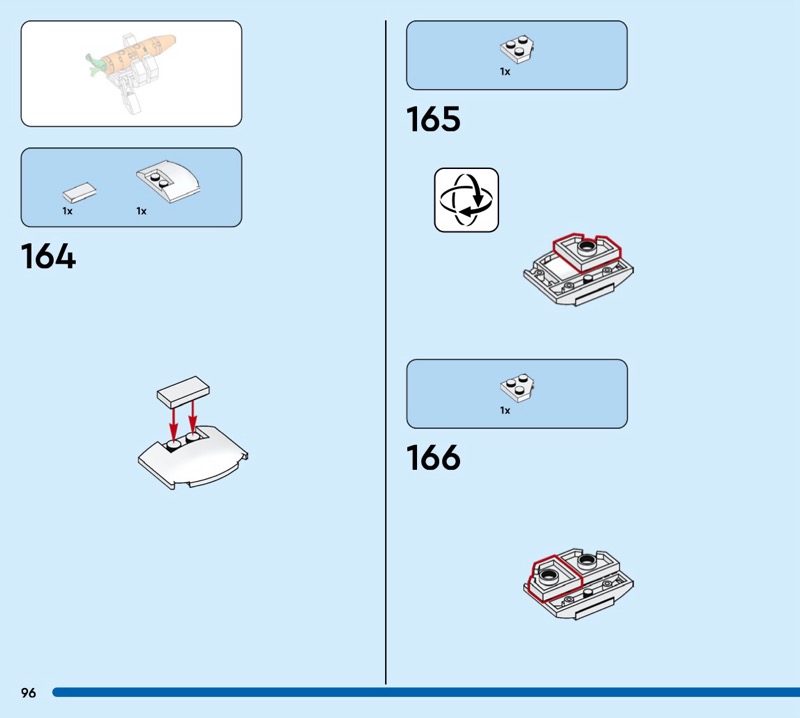 1x 1x

164

1x

165

1x

166

96