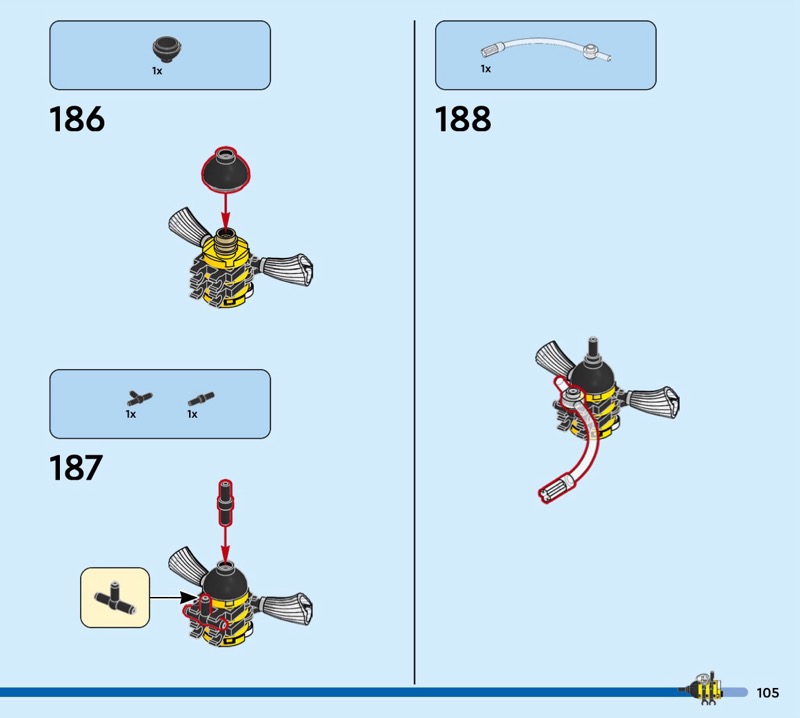 1x

186

1x 1x

187

1x

188

105