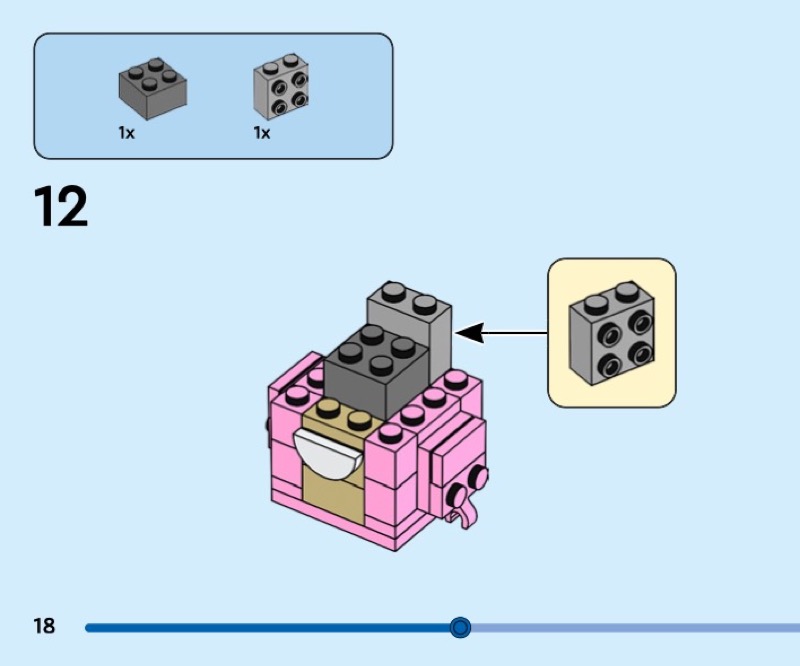 1x
1x

12

18