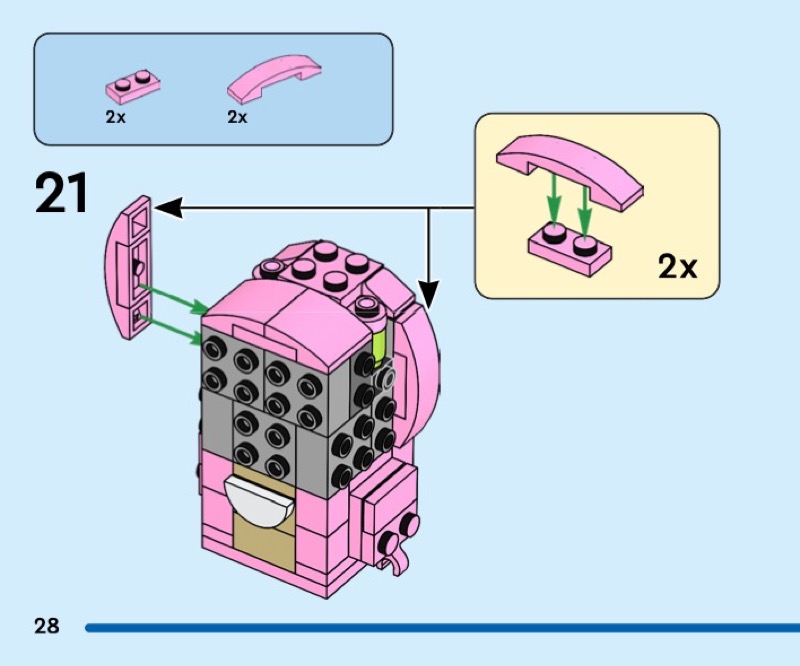 2x 2x

21

2x

28