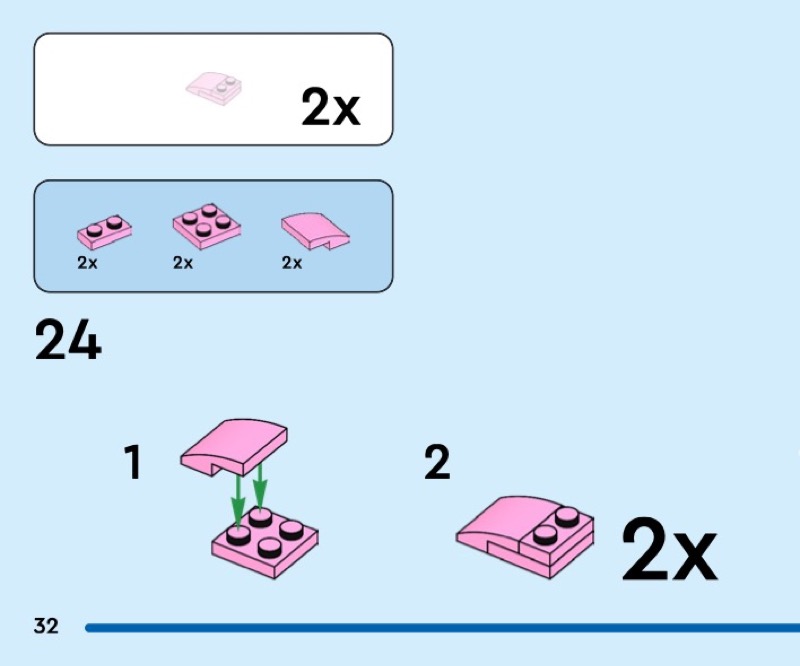 2x

2x
2x
2x

24

1

2

2x

32