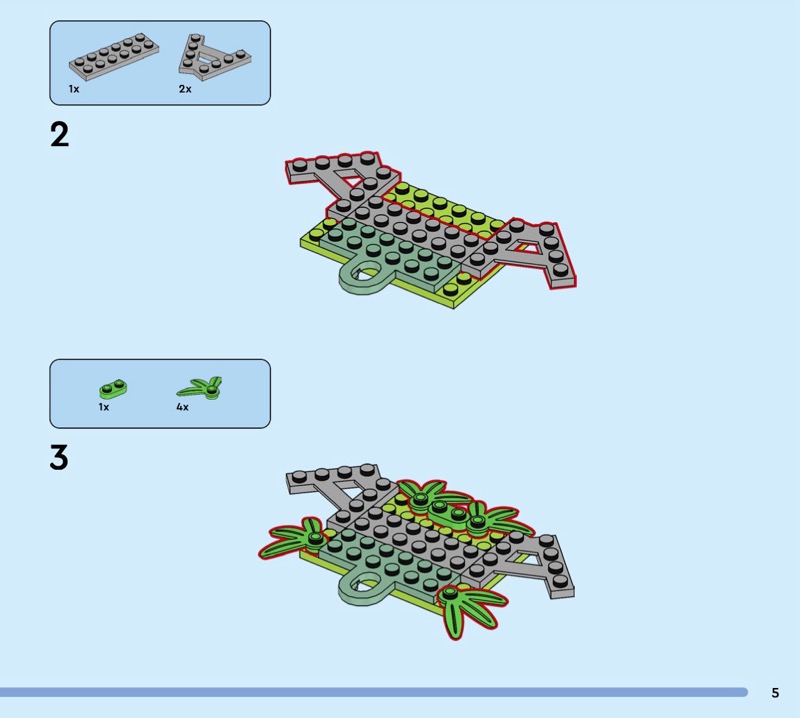 1x 2x

2

1x 4x

3

5