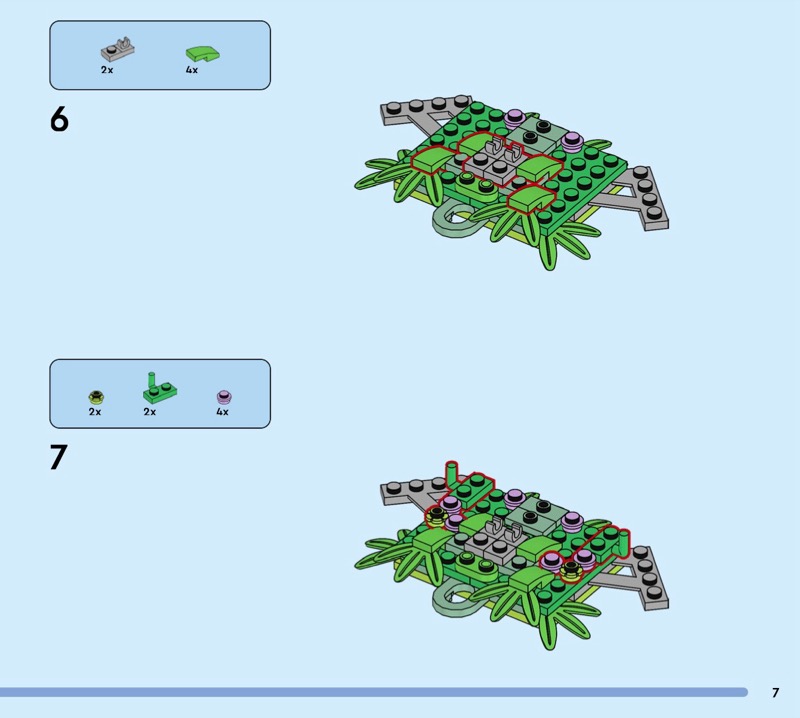 2x
4x

6

2x
2x
4x

7

7