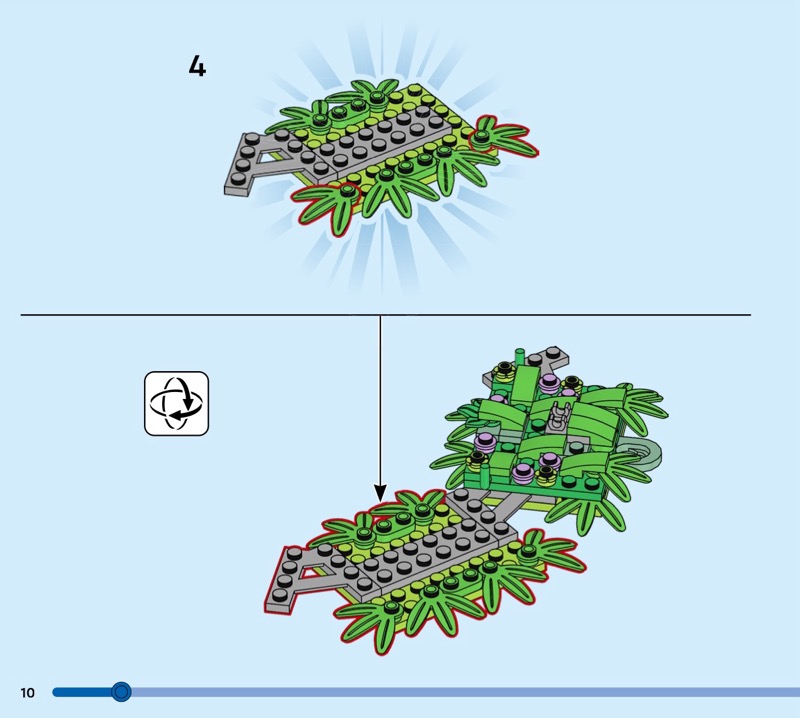 4

10