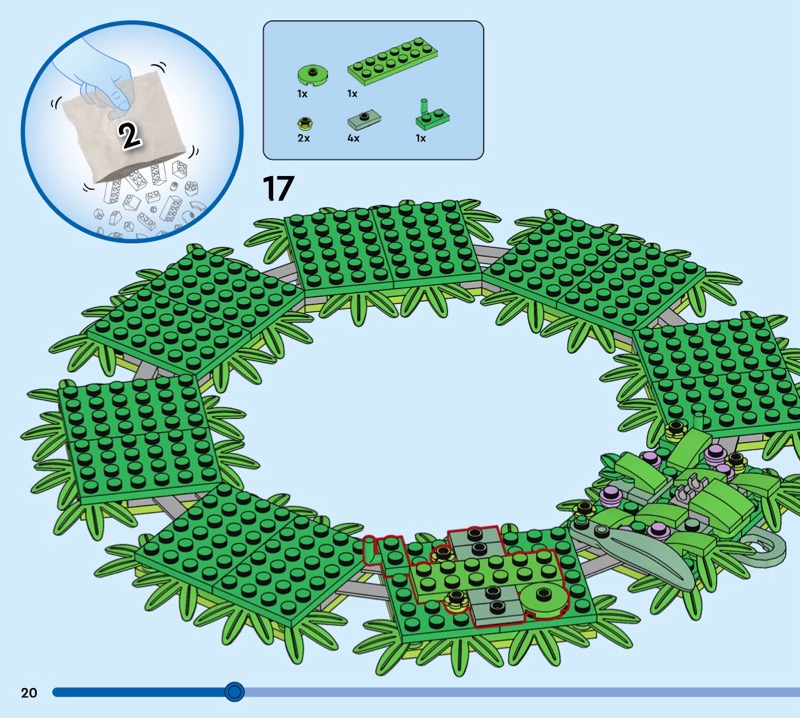 2

1x
1x
2x
4x
1x

17

20