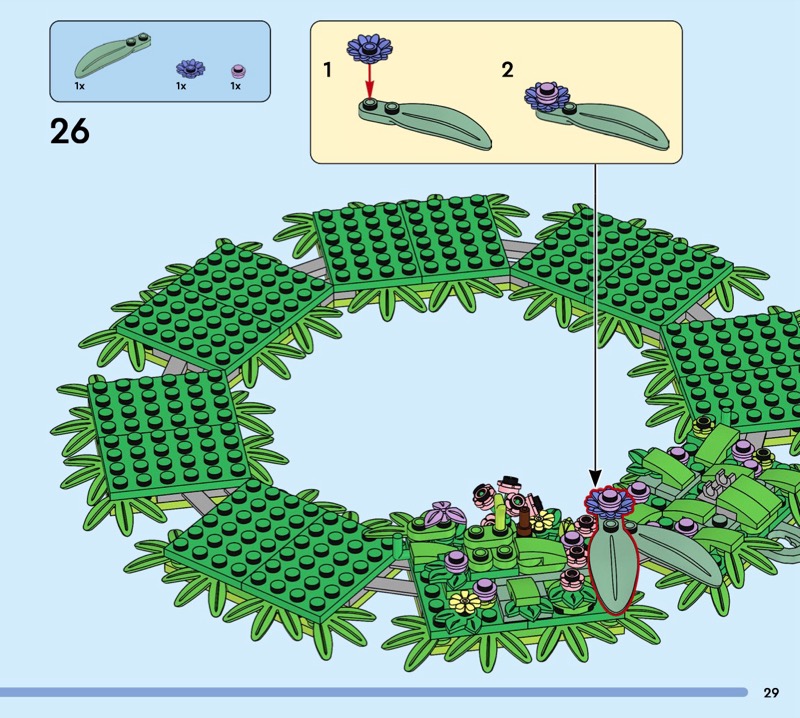 1x 1x 1x

26

1

2

29