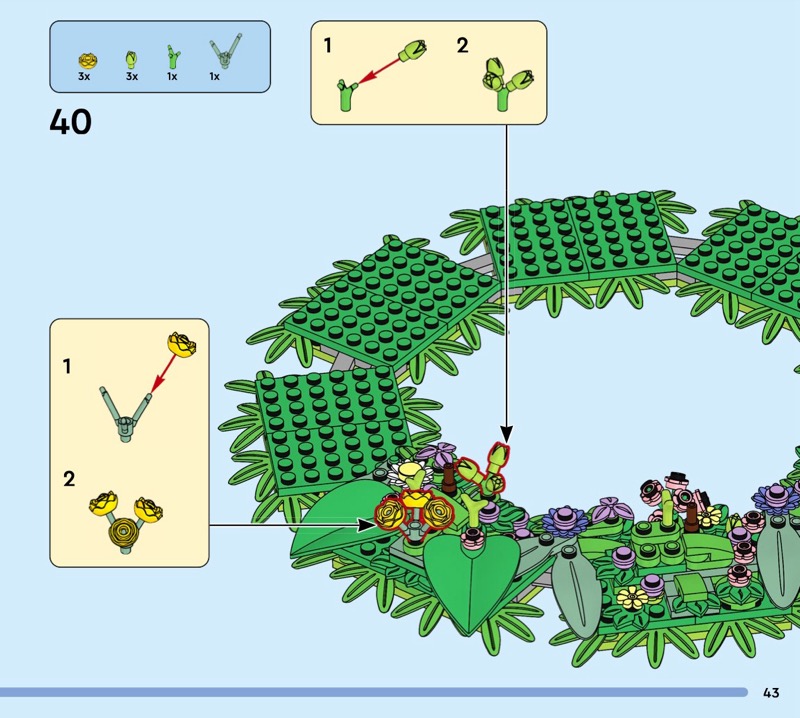 3x 3x 1x 1x

40

1 2

1

2

43