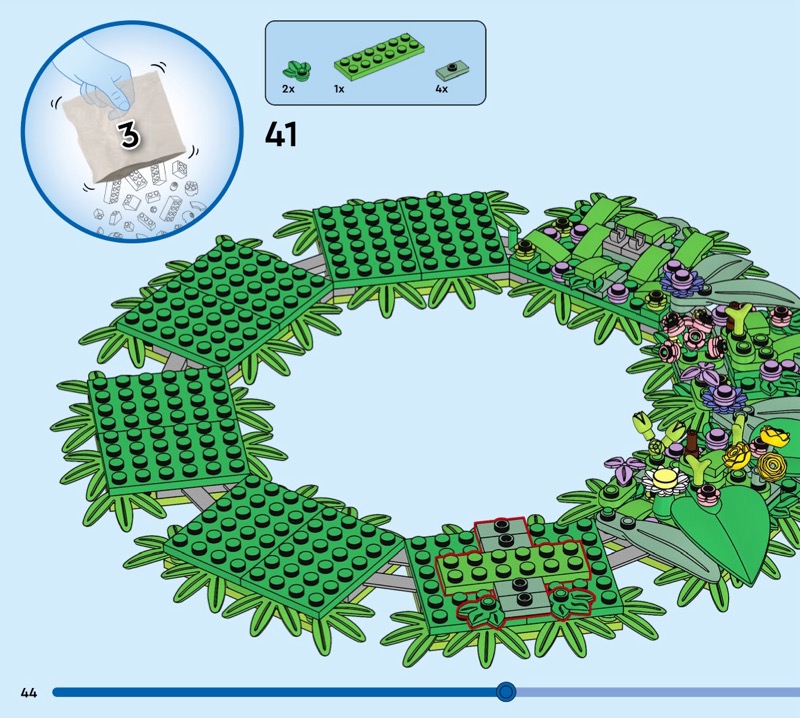 3

2x 1x 4x

41

44