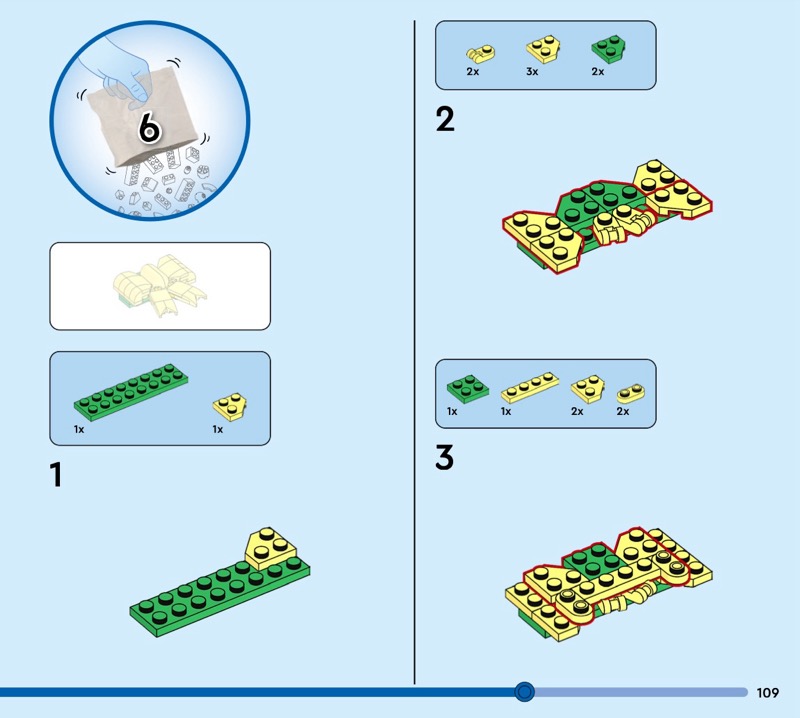 6

1x 1x

1

2x 3x 2x

2

1x 1x 2x 2x

3

109