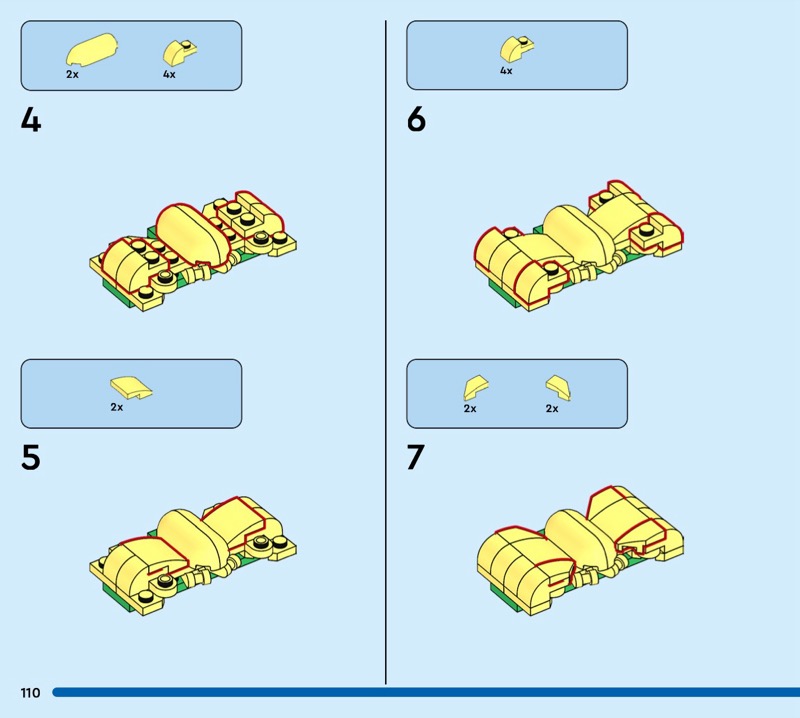 2x 4x

4

2x

5

4x

6

2x 2x

7

110