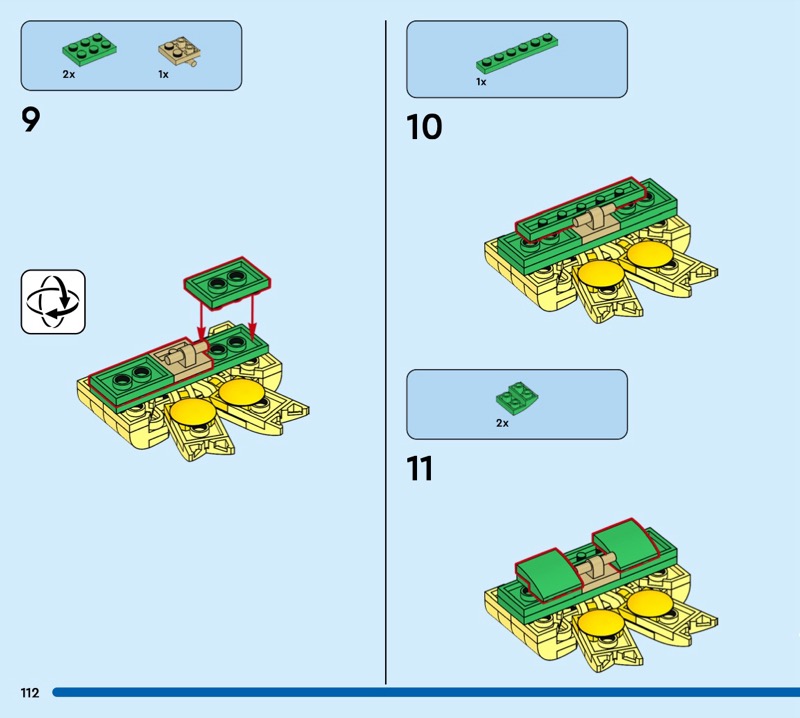 2x
1x

9

1x

10

2x

11

112