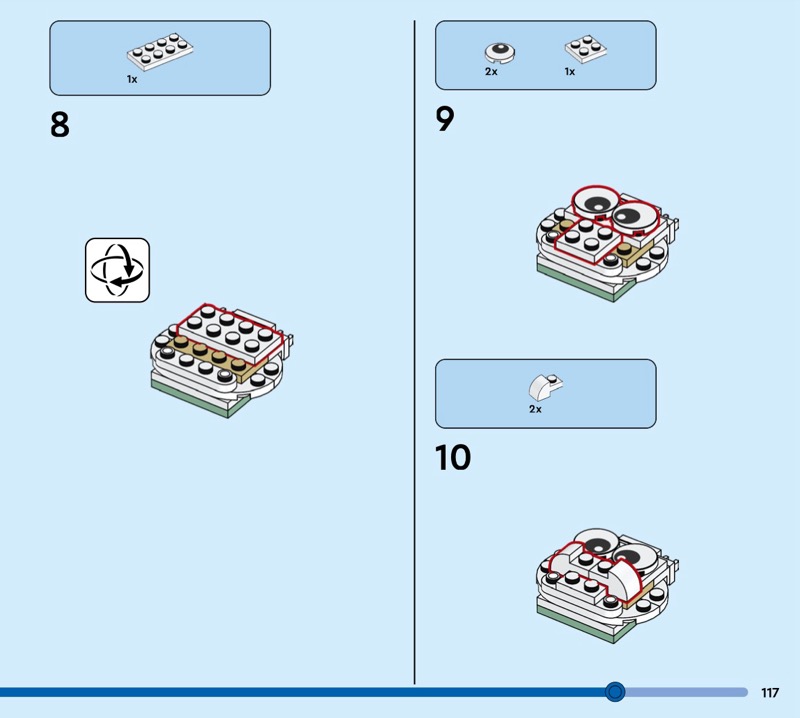 1x

8

2x 1x

9

2x

10

117